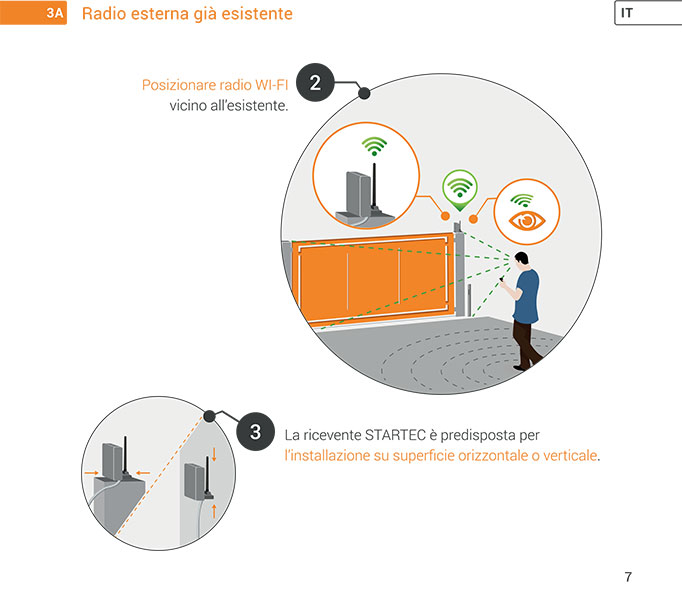 3A Radio esterna già esistente

IT

2

Posizionare radio WI-FI vicino all'esistente.

3

La ricevente STARTEC è predisposta per l'installazione su superficie orizzontale o verticale.

7