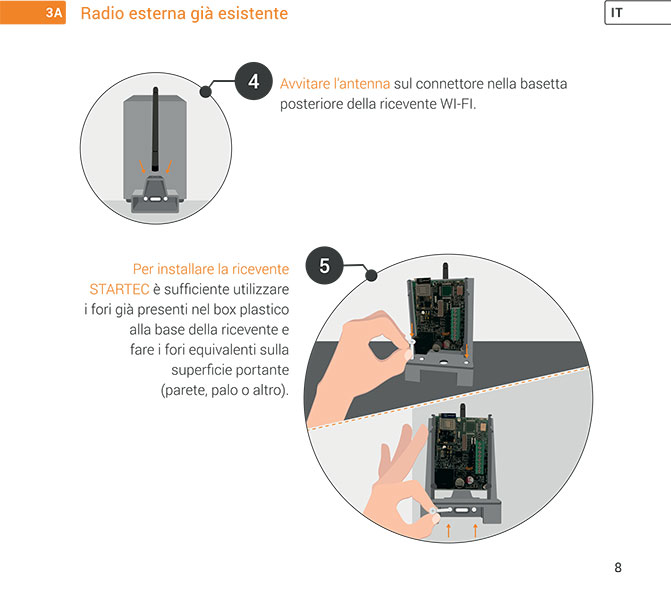 3A Radio esterna già esistente

IT

4

Avvitare l'antenna sul connettore nella basetta posteriore della ricevente WI-FI.

5

Per installare la ricevente STARTEC è sufficiente utilizzare i fori già presenti nel box plastico alla base della ricevente e fare i fori equivalenti sulla superficie portante (parete, palo o altro).

8